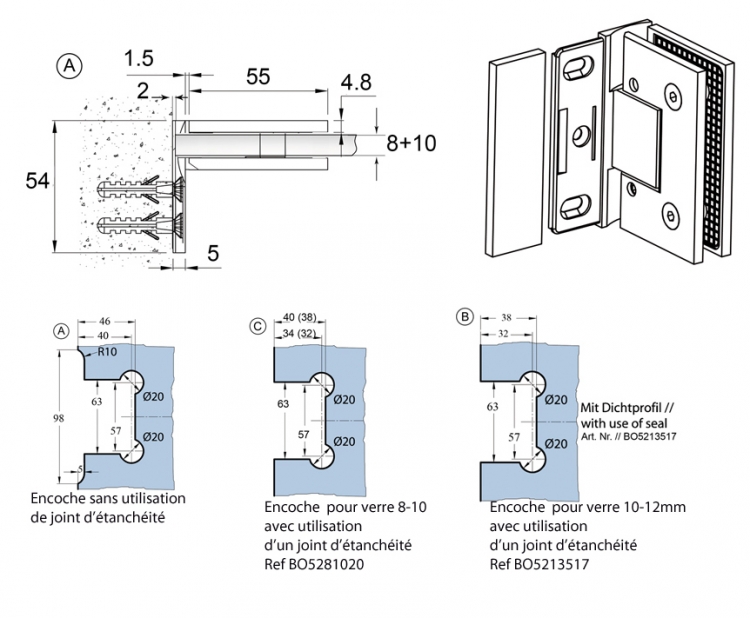 A
1.5
2
55
4.8
8+10
54
5

A
46
40
R10
98
63
57
Ø20
Ø20
5
Encoche sans utilisation de joint d'étanchéité

C
40 (38)
34 (32)
63
57
Ø20
Ø20
Encoche pour verre 8-10 avec utilisation d'un joint d'étanchéité Ref BO5281020

B
38
32
63
57
Ø20
Ø20
Mit Dichtprofil // with use of seal
Art. Nr. // BO5213517
Encoche pour verre 10-12mm avec utilisation d'un joint d'étanchéité Ref BO5213517