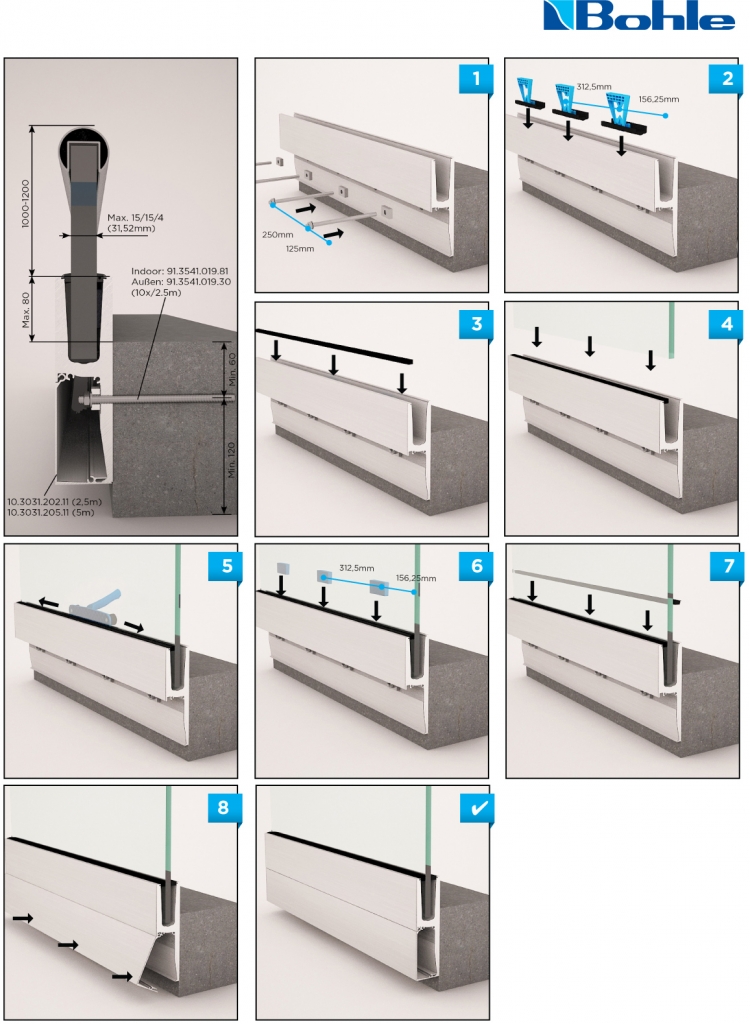 Bohle

1000-1200

Max. 15/15/4 (31,52mm)

Max. 80

Indoor: 91.3541.019.81
Außen: 91.3541.019.30 (10x/2.5m)

Min. 60

Min. 120

10.3031.202.11 (2,5m)
10.3031.205.11 (5m)

1

250mm

125mm

2

312,5mm

156,25mm

3

4

5

6

312,5mm

156,25mm

7

8

✔